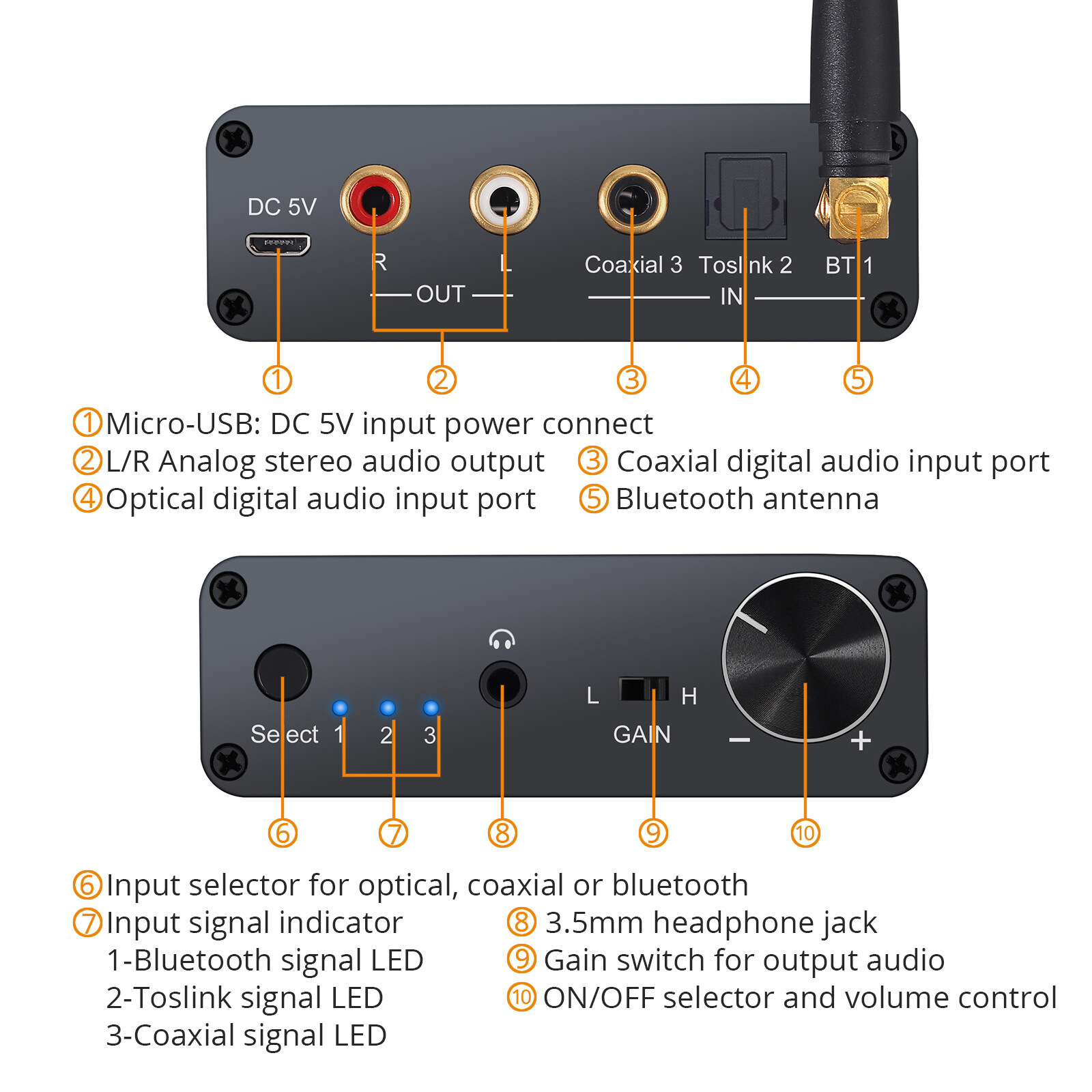 DC 5V
R
L
OUT
Coaxial 3 Toslink 2 BT 1
IN
①
②
③
④
⑤

①Micro-USB: DC 5V input power connect
②L/R Analog stereo audio output
③ Coaxial digital audio input port
④Optical digital audio input port
⑤ Bluetooth antenna

Select 1 2 3
L H
GAIN
−
+
⑥
⑦
⑧
⑨
⑩

⑥Input selector for optical, coaxial or bluetooth
⑦Input signal indicator
1-Bluetooth signal LED
2-Toslink signal LED
3-Coaxial signal LED
⑧ 3.5mm headphone jack
⑨ Gain switch for output audio
⑩ ON/OFF selector and volume control