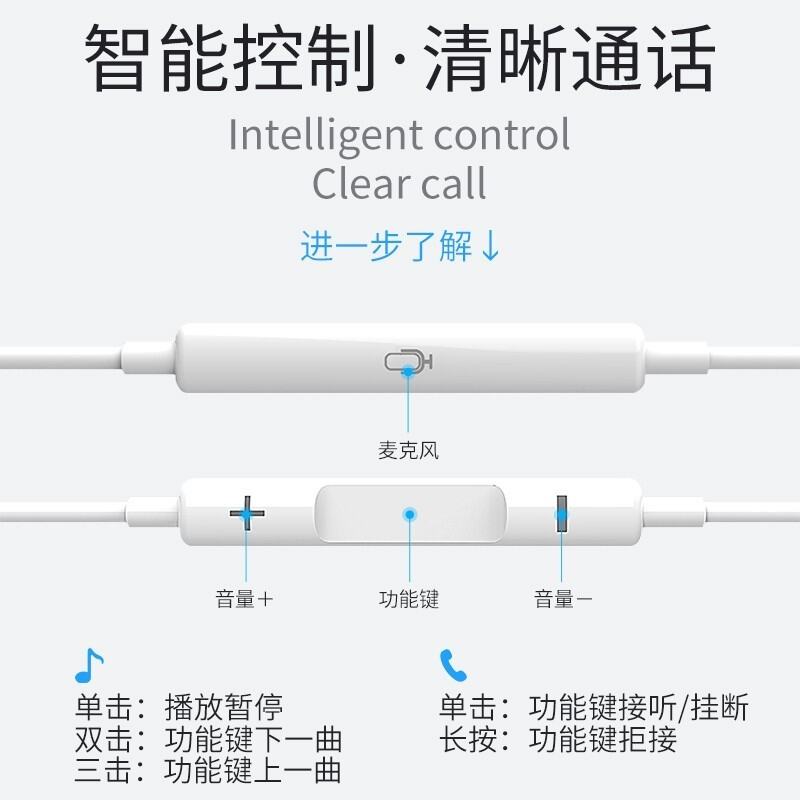 智能控制·清晰通话

Intelligent control
Clear call

进一步了解↓

麦克风

音量＋

功能键

音量－

单击：播放暂停
双击：功能键下一曲
三击：功能键上一曲

单击：功能键接听/挂断
长按：功能键拒接